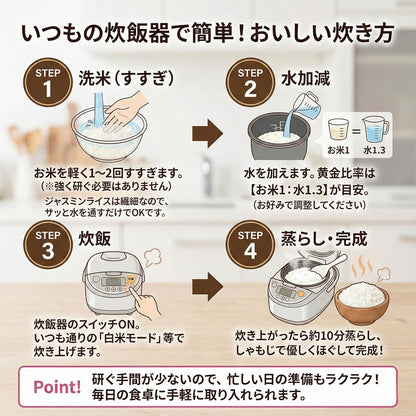 いつもの炊飯器で簡単！おいしい炊き方

STEP 1 洗米（すすぎ）

お米を軽く1〜2回すすぎます。
（※強く研ぐ必要はありません）
ジャスミンライスは繊細なので、サッと水を通すだけでOKです。

STEP 2 水加減

お米1 = 水1.3

水を加えます。黄金比率は【お米1：水1.3】が目安。
（お好みで調整してください）

STEP 3 炊飯

炊飯器のスイッチON。
いつも通りの「白米モード」等で炊き上げます。

STEP 4 蒸らし・完成

炊き上がったら約10分蒸らし、しゃもじで優しくほぐして完成！

Point! 研ぐ手間が少ないので、忙しい日の準備もラクラク！
毎日の食卓に手軽に取り入れられます。